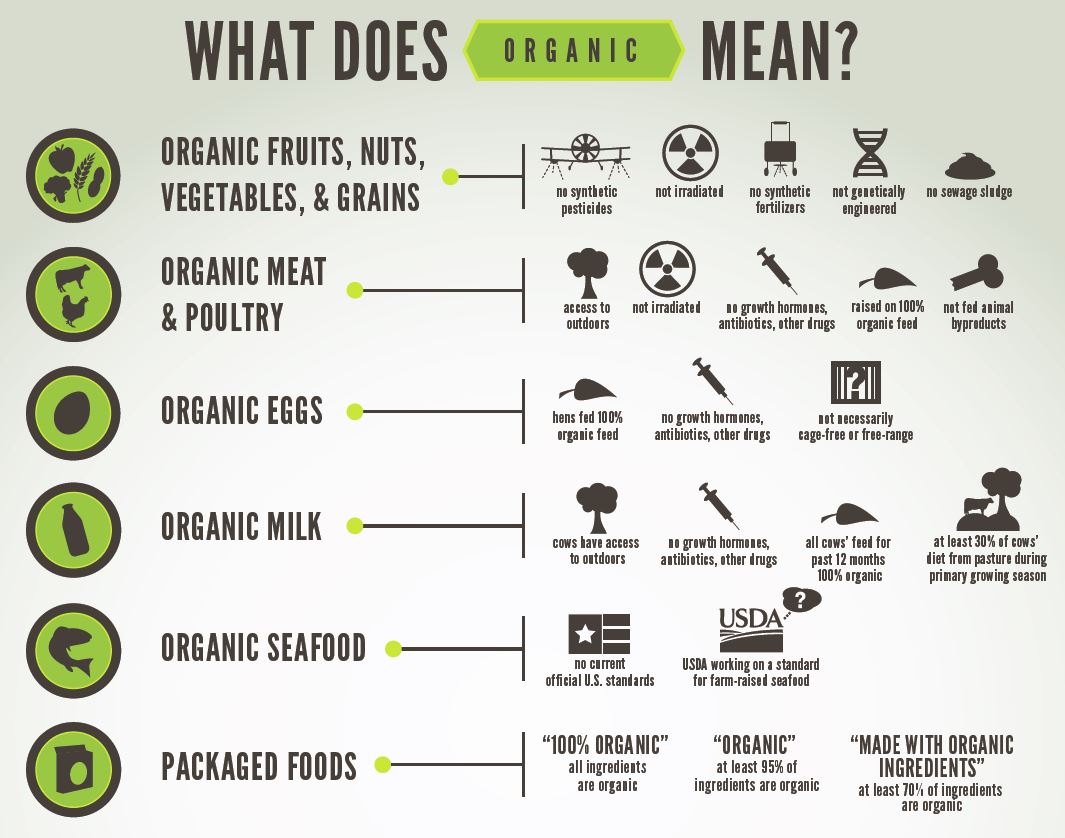 WHAT DOES ORGANIC MEAN?

ORGANIC FRUITS, NUTS, VEGETABLES, & GRAINS

no synthetic pesticides

not irradiated

no synthetic fertilizers

not genetically engineered

no sewage sludge

ORGANIC MEAT & POULTRY

access to outdoors

not irradiated

no growth hormones, antibiotics, other drugs

raised on 100% organic feed

not fed animal byproducts

ORGANIC EGGS

hens fed 100% organic feed

no growth hormones, antibiotics, other drugs

?

not necessarily cage-free or free-range

ORGANIC MILK

cows have access to outdoors

no growth hormones, antibiotics, other drugs

all cows' feed for past 12 months 100% organic

at least 30% of cows' diet from pasture during primary growing season

ORGANIC SEAFOOD

no current official U.S. standards

USDA ?

USDA working on a standard for farm-raised seafood

PACKAGED FOODS

"100% ORGANIC" all ingredients are organic

"ORGANIC" at least 95% of ingredients are organic

"MADE WITH ORGANIC INGREDIENTS" at least 70% of ingredients are organic